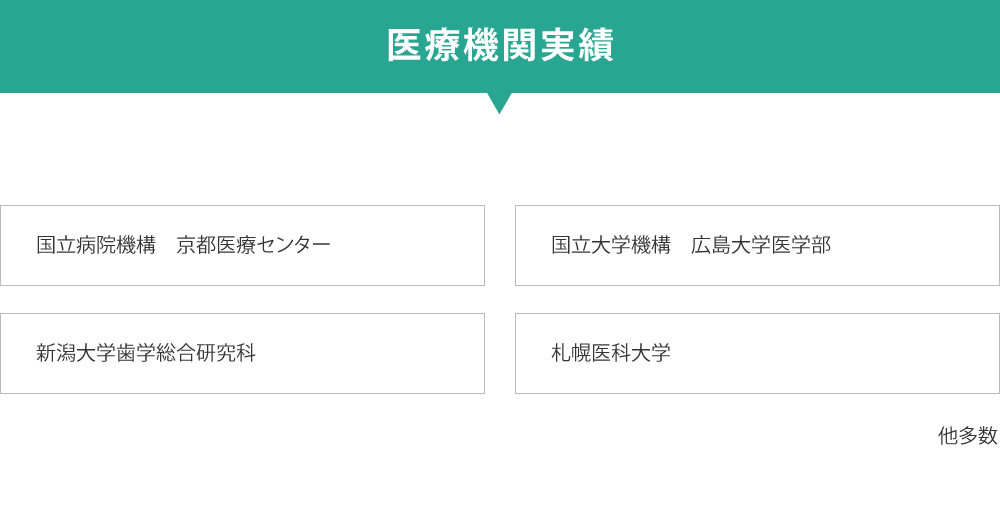 医療機関実績

国立病院機構　京都医療センター

国立大学機構　広島大学医学部

新潟大学歯学総合研究科

札幌医科大学

他多数